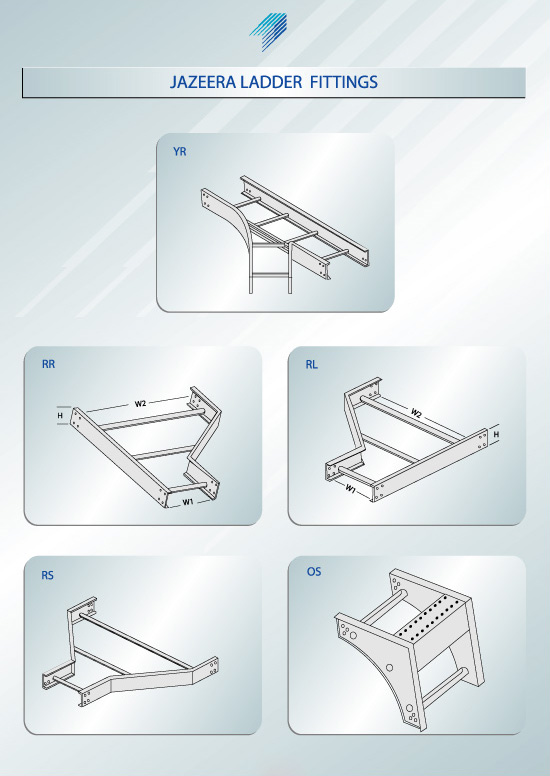 JAZEERA LADDER FITTINGS

YR

RR

W2

H

W1

RL

W2

H

W1

RS

OS